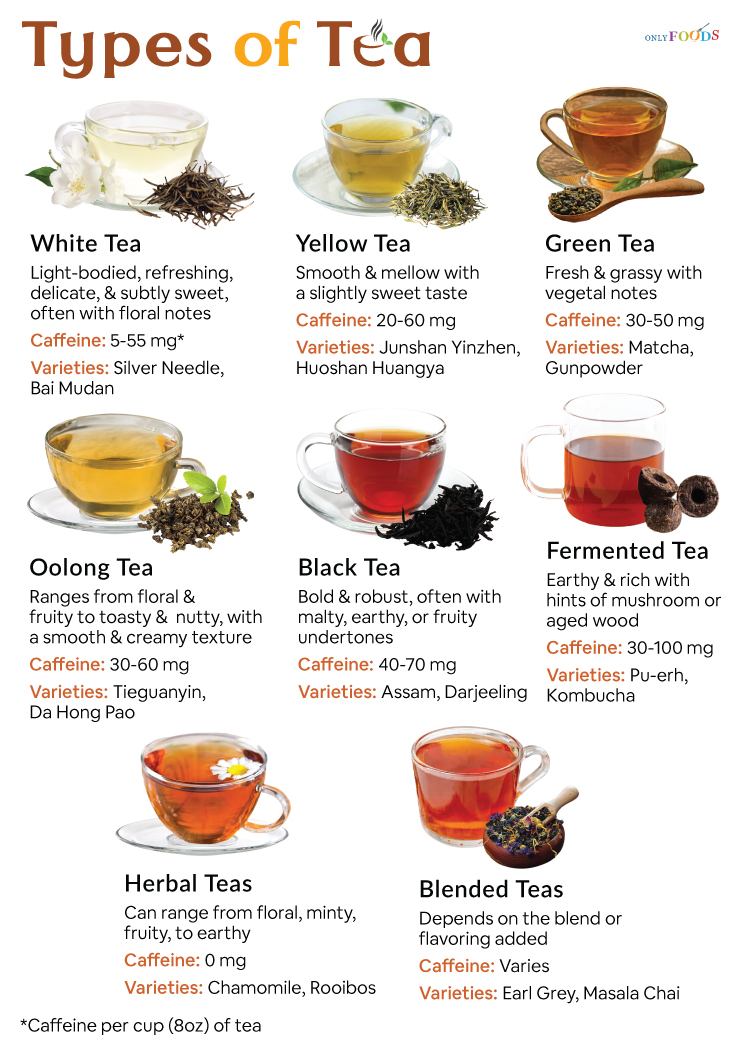 Types of Tea

ONLY FOODS

White Tea
Light-bodied, refreshing, delicate, & subtly sweet, often with floral notes
Caffeine: 5-55 mg*
Varieties: Silver Needle, Bai Mudan

Yellow Tea
Smooth & mellow with a slightly sweet taste
Caffeine: 20-60 mg
Varieties: Junshan Yinzhen, Huoshan Huangya

Green Tea
Fresh & grassy with vegetal notes
Caffeine: 30-50 mg
Varieties: Matcha, Gunpowder

Oolong Tea
Ranges from floral & fruity to toasty & nutty, with a smooth & creamy texture
Caffeine: 30-60 mg
Varieties: Tieguanyin, Da Hong Pao

Black Tea
Bold & robust, often with malty, earthy, or fruity undertones
Caffeine: 40-70 mg
Varieties: Assam, Darjeeling

Fermented Tea
Earthy & rich with hints of mushroom or aged wood
Caffeine: 30-100 mg
Varieties: Pu-erh, Kombucha

Herbal Teas
Can range from floral, minty, fruity, to earthy
Caffeine: 0 mg
Varieties: Chamomile, Rooibos

Blended Teas
Depends on the blend or flavoring added
Caffeine: Varies
Varieties: Earl Grey, Masala Chai

*Caffeine per cup (8oz) of tea